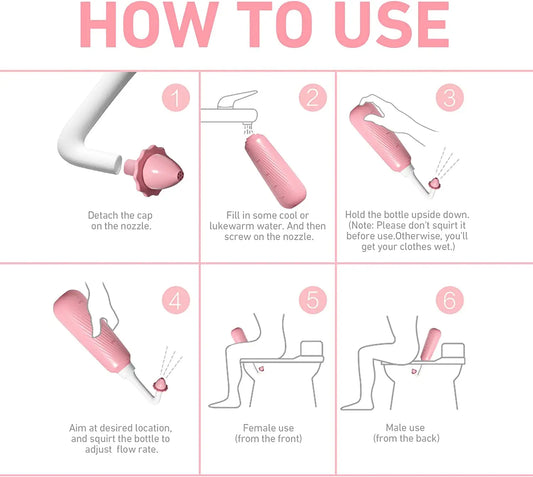 HOW TO USE

1

Detach the cap on the nozzle.

2

Fill in some cool or lukewarm water. And then screw on the nozzle.

3

Hold the bottle upside down. (Note: Please don't squirt it before use.Otherwise, you'll get your clothes wet.)

4

Aim at desired location, and squirt the bottle to adjust flow rate.

5

Female use (from the front)

6

Male use (from the back)